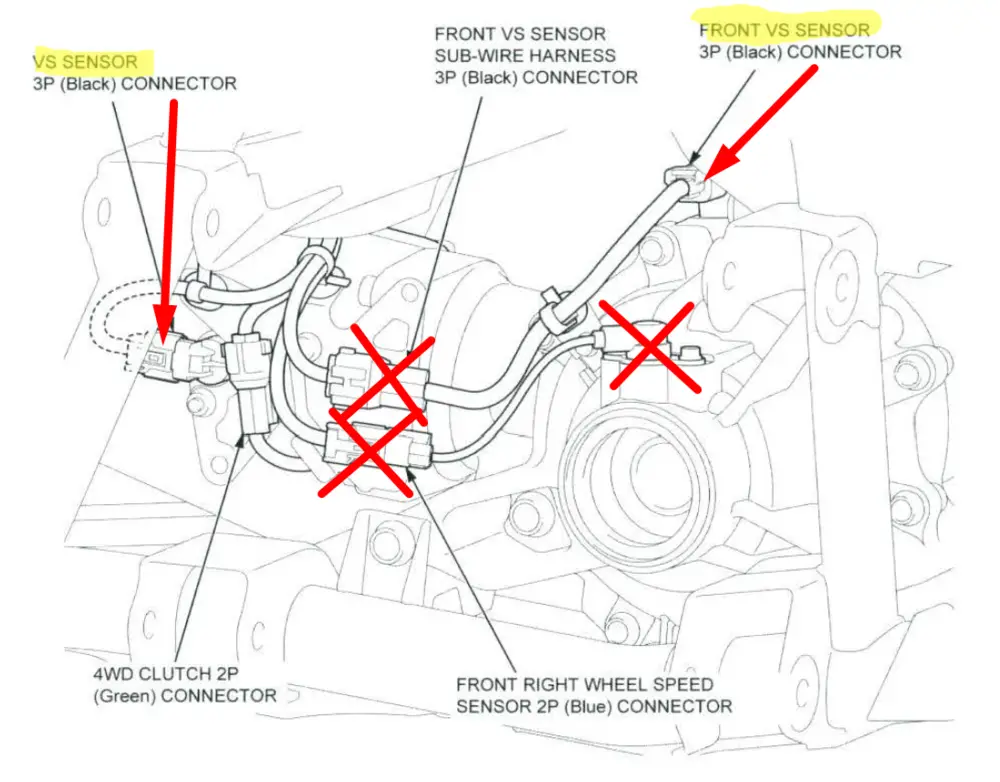 VS SENSOR
3P (Black) CONNECTOR

FRONT VS SENSOR
SUB-WIRE HARNESS
3P (Black) CONNECTOR

FRONT VS SENSOR
3P (Black) CONNECTOR

4WD CLUTCH 2P
(Green) CONNECTOR

FRONT RIGHT WHEEL SPEED
SENSOR 2P (Blue) CONNECTOR