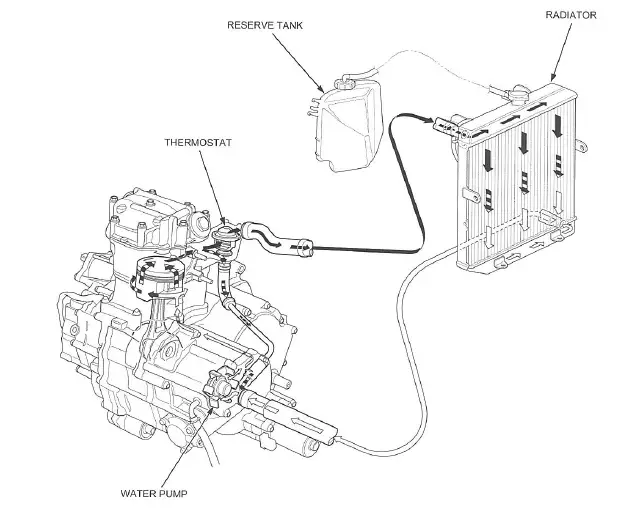 RESERVE TANK

RADIATOR

THERMOSTAT

WATER PUMP